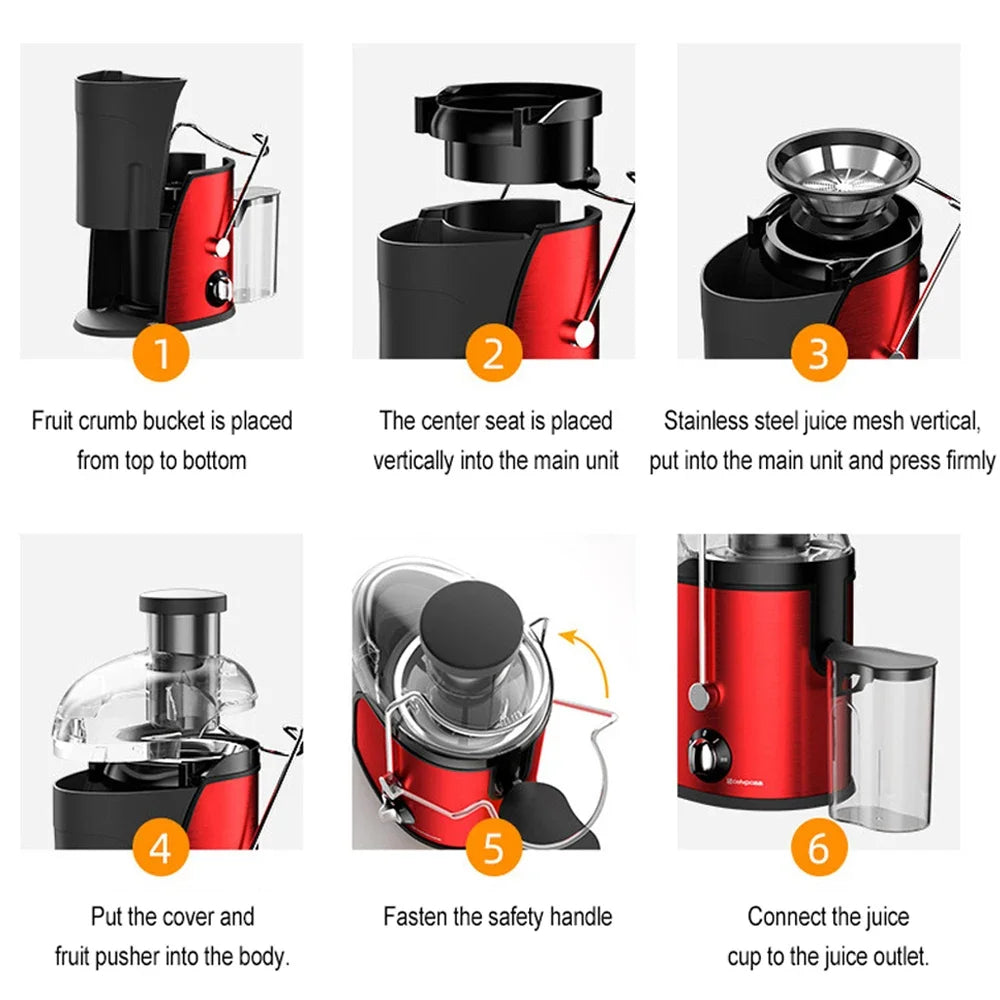 1
Fruit crumb bucket is placed from top to bottom

2
The center seat is placed vertically into the main unit

3
Stainless steel juice mesh vertical, put into the main unit and press firmly

4
Put the cover and fruit pusher into the body.

5
Fasten the safety handle

6
Connect the juice cup to the juice outlet.